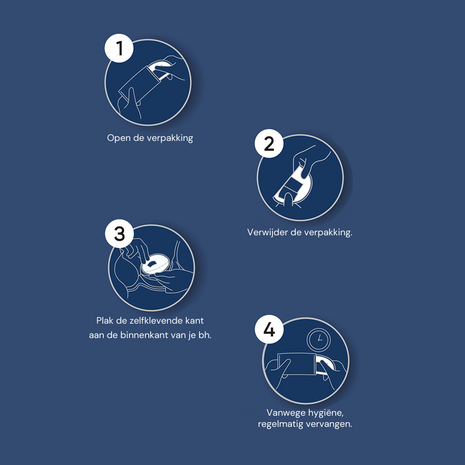 1

Open de verpakking

2

Verwijder de verpakking.

3

Plak de zelfklevende kant aan de binnenkant van je bh.

4

Vanwege hygiëne, regelmatig vervangen.